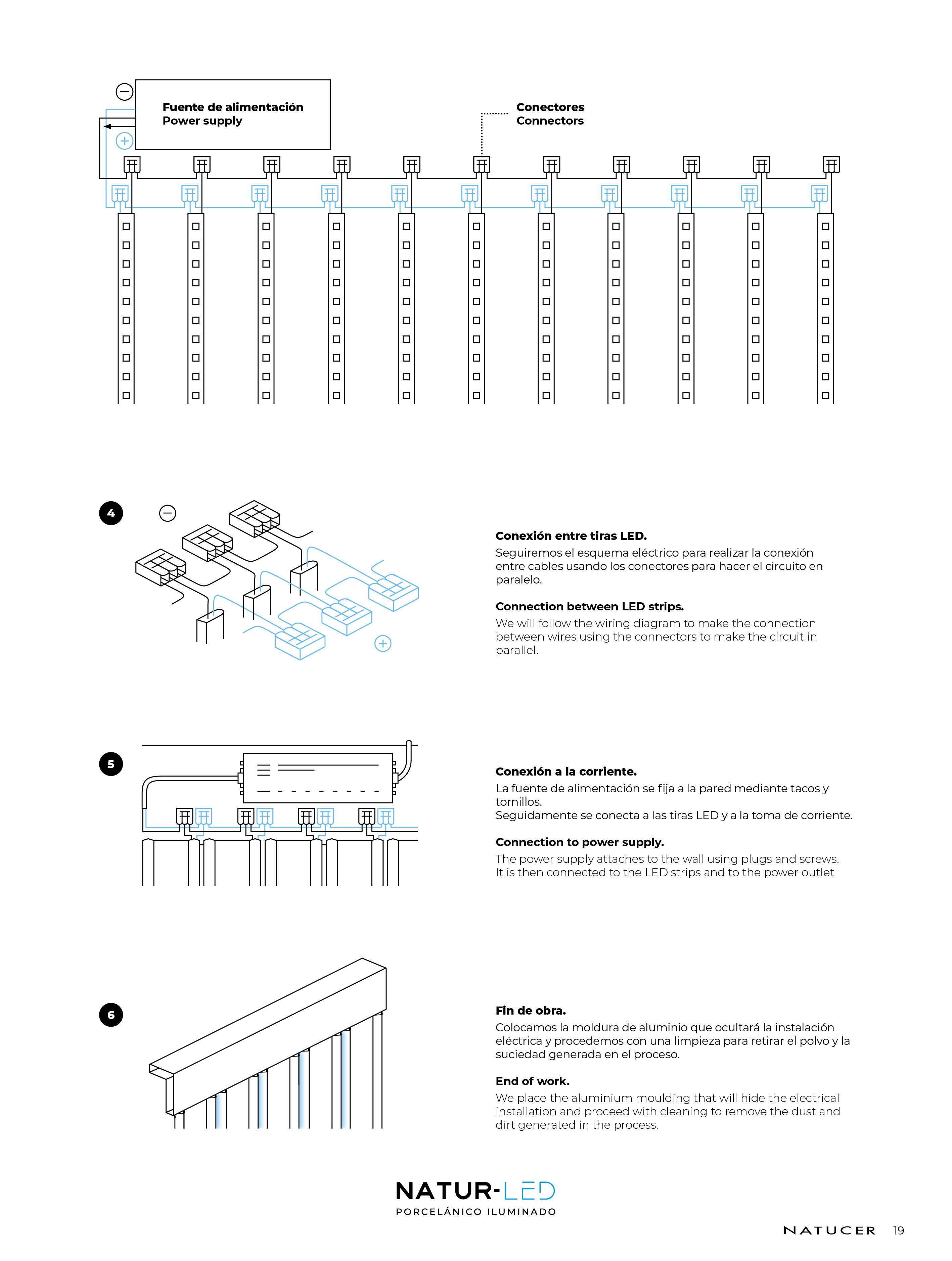 Fuente de alimentación
Power supply

Conectores
Connectors

4

Conexión entre tiras LED.
Seguiremos el esquema eléctrico para realizar la conexión entre cables usando los conectores para hacer el circuito en paralelo.

Connection between LED strips.
We will follow the wiring diagram to make the connection between wires using the connectors to make the circuit in parallel.

5

Conexión a la corriente.
La fuente de alimentación se fija a la pared mediante tacos y tornillos.
Seguidamente se conecta a las tiras LED y a la toma de corriente.

Connection to power supply.
The power supply attaches to the wall using plugs and screws.
It is then connected to the LED strips and to the power outlet

6

Fin de obra.
Colocamos la moldura de aluminio que ocultará la instalación eléctrica y procedemos con una limpieza para retirar el polvo y la suciedad generada en el proceso.

End of work.
We place the aluminium moulding that will hide the electrical installation and proceed with cleaning to remove the dust and dirt generated in the process.

NATUR-LED
PORCELÁNICO ILUMINADO

NATUCER 19